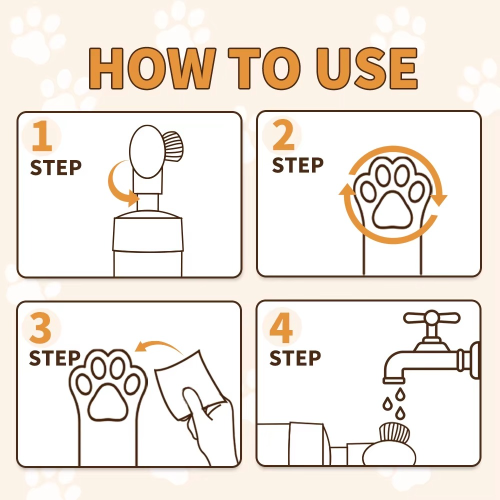 HOW TO USE

1
STEP

2
STEP

3
STEP

4
STEP